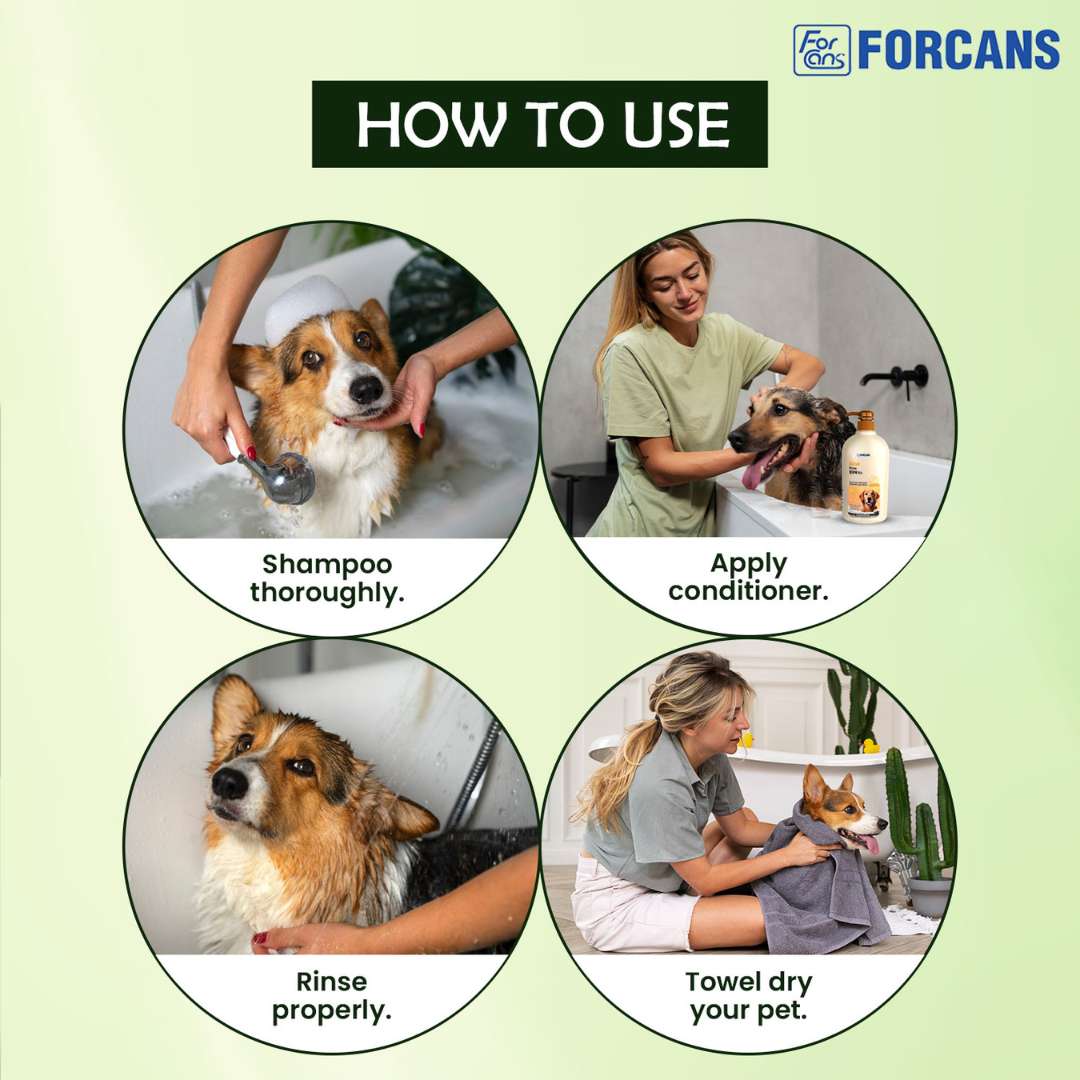 For cans FORCANS

HOW TO USE

Shampoo thoroughly.

Apply conditioner.

Rinse properly.

Towel dry your pet.